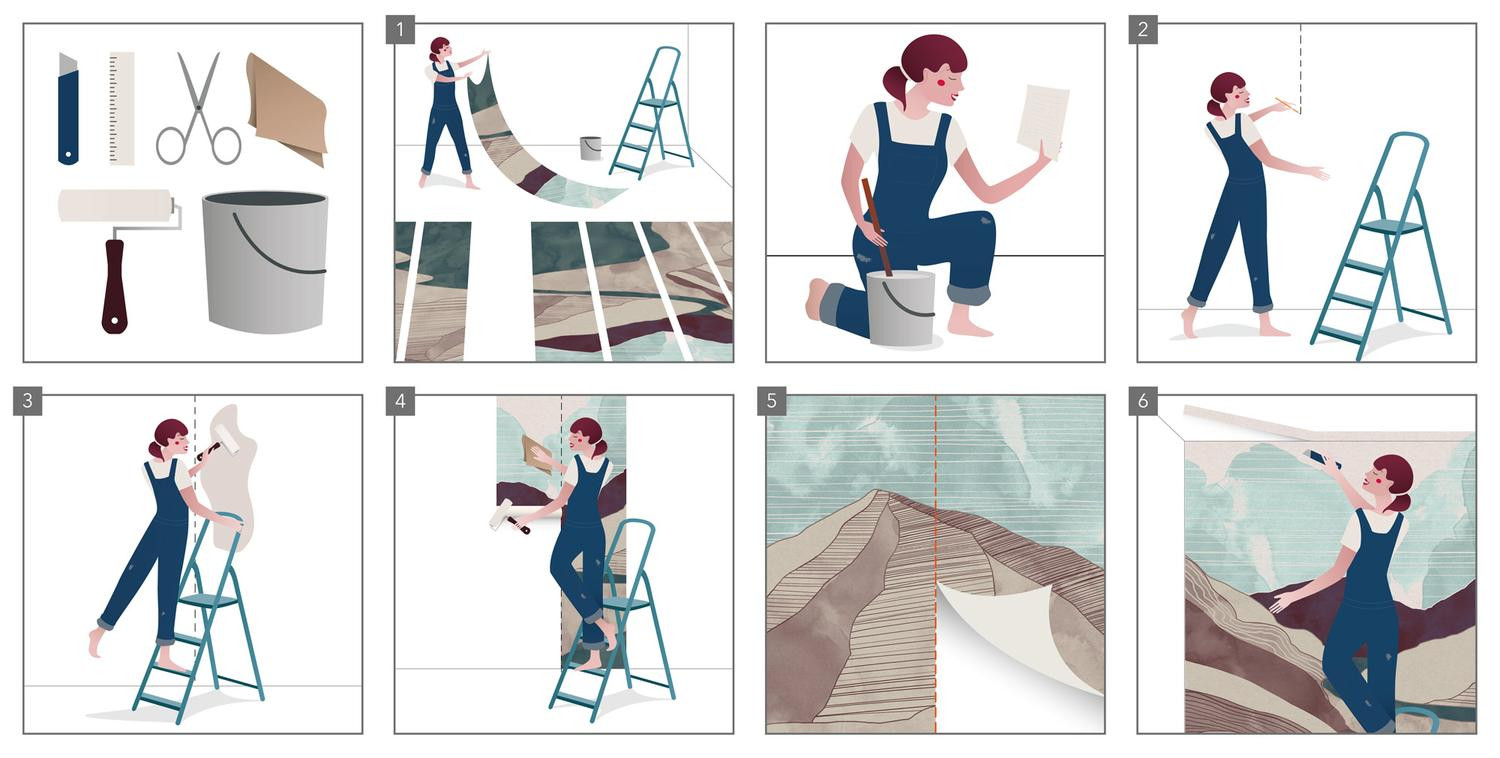 1

2

3

4

5

6